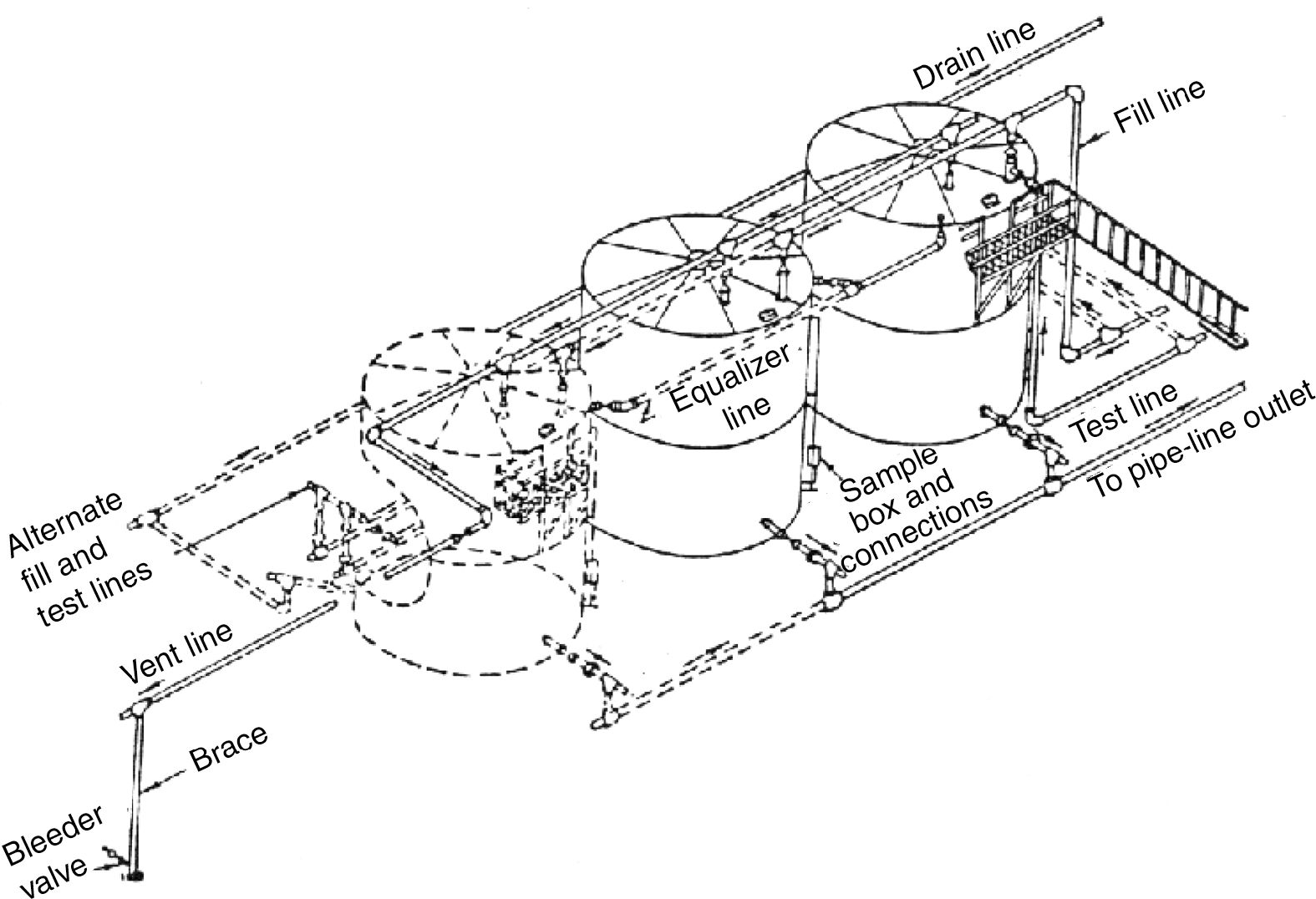 Drain line

Fill line

Equalizer line

Test line

To pipe-line outlet

Sample box and connections

Alternate fill and test lines

Vent line

Brace

Bleeder valve