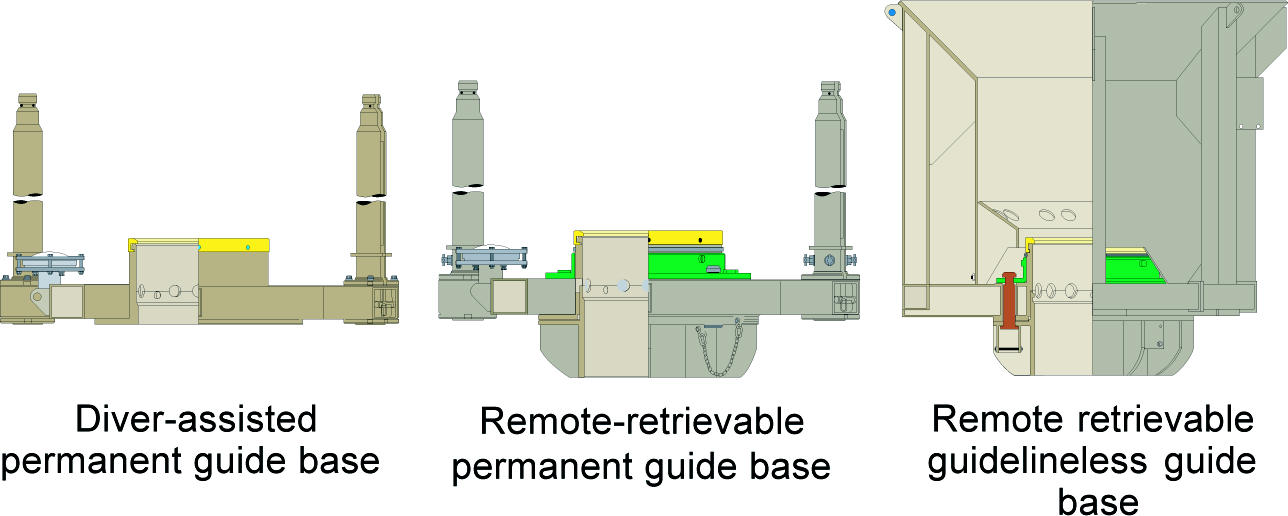 Diver-assisted permanent guide base

Remote-retrievable permanent guide base

Remote retrievable guidelineless guide base