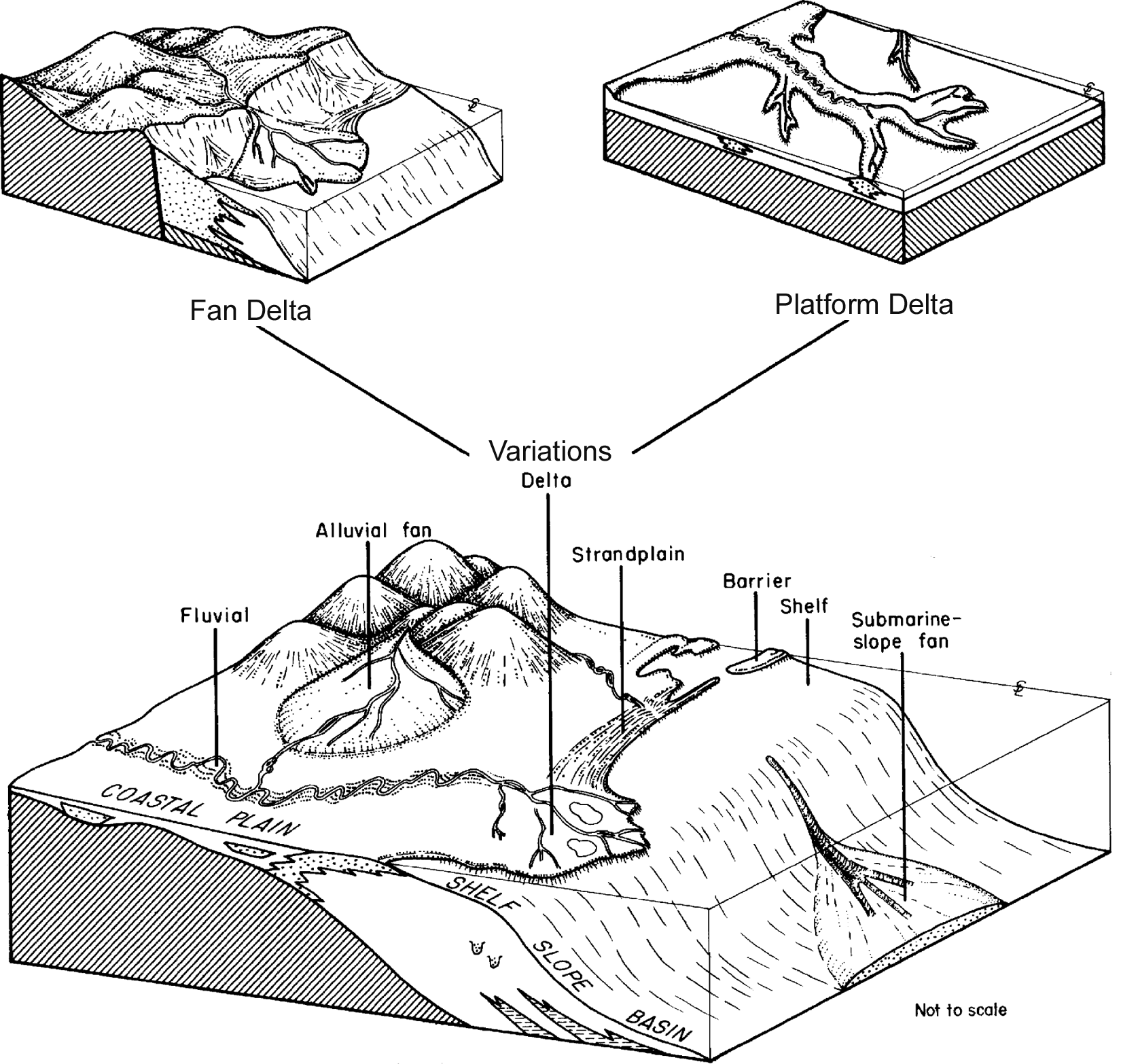 Fan Delta

Platform Delta

Variations

Delta

Alluvial fan

Strandplain

Barrier

Shelf

Submarine-slope fan

Fluvial

COASTAL PLAIN

SHELF

SLOPE

BASIN

Not to scale