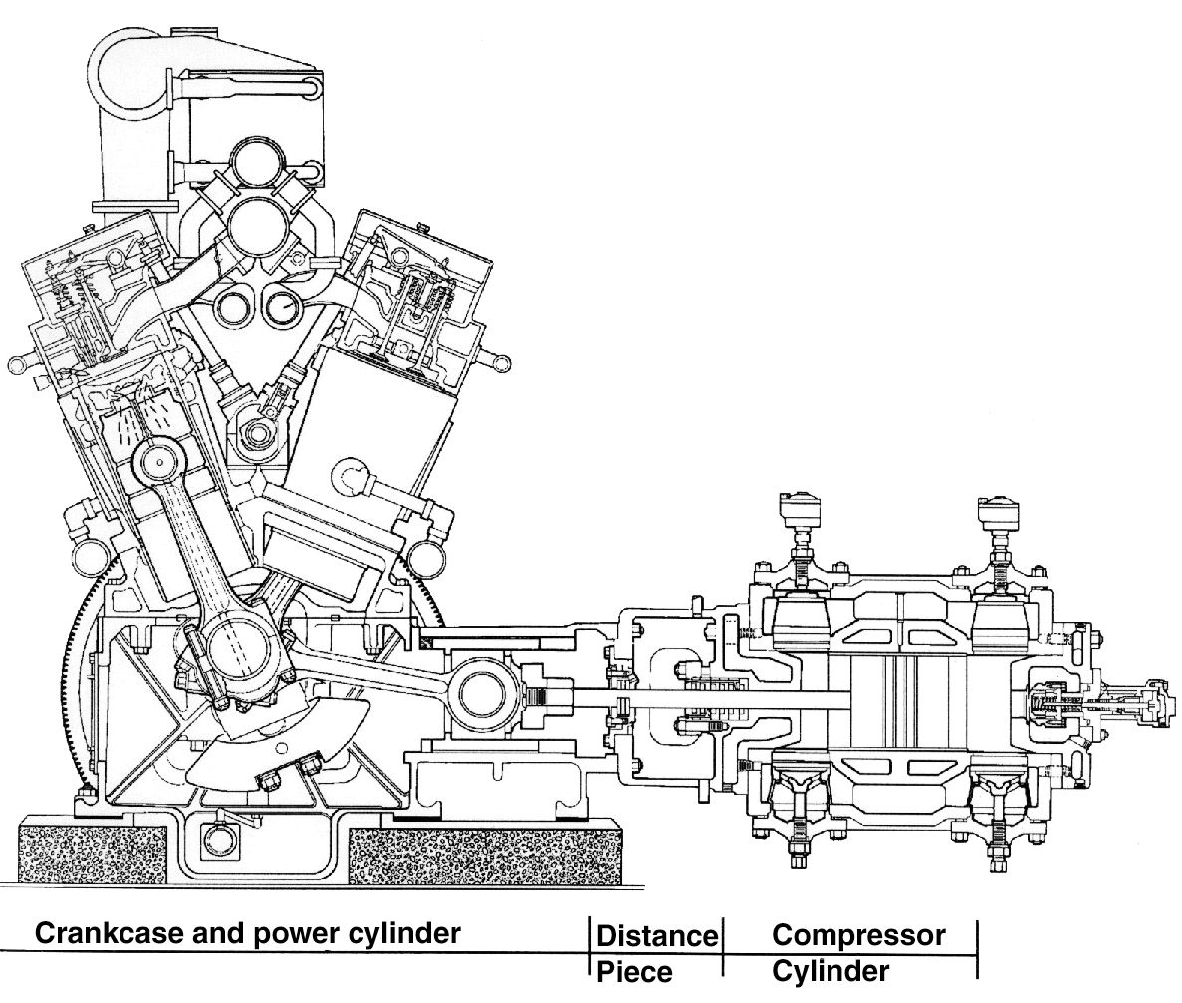 Crankcase and power cylinder

Distance Piece

Compressor Cylinder