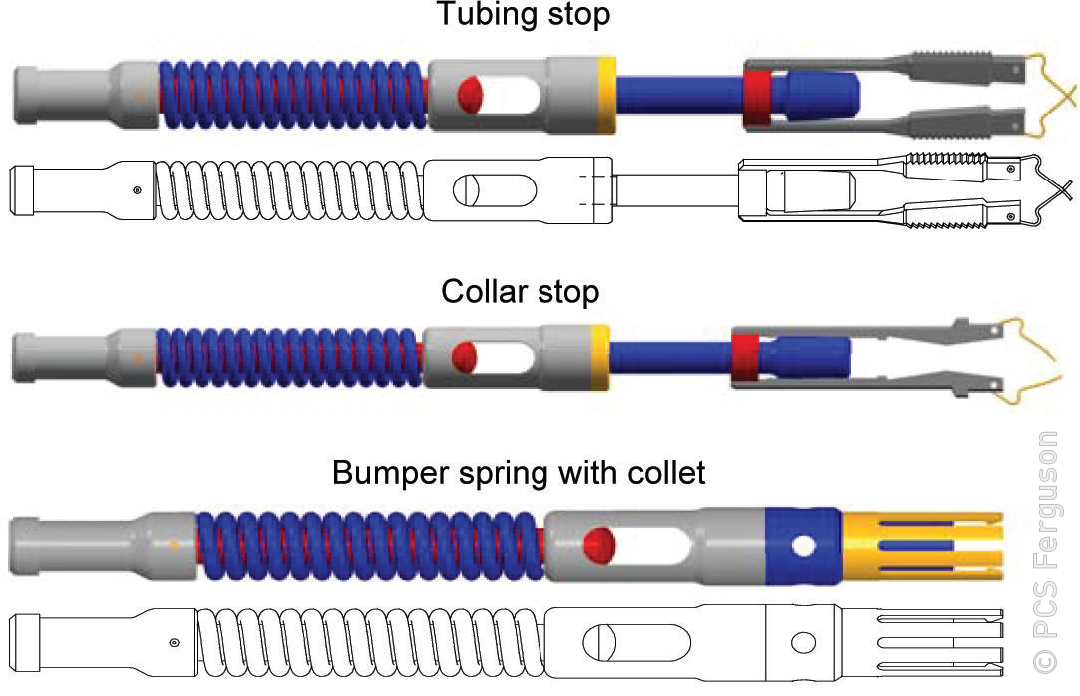 Tubing stop

Collar stop

Bumper spring with collet

© PCS Ferguson