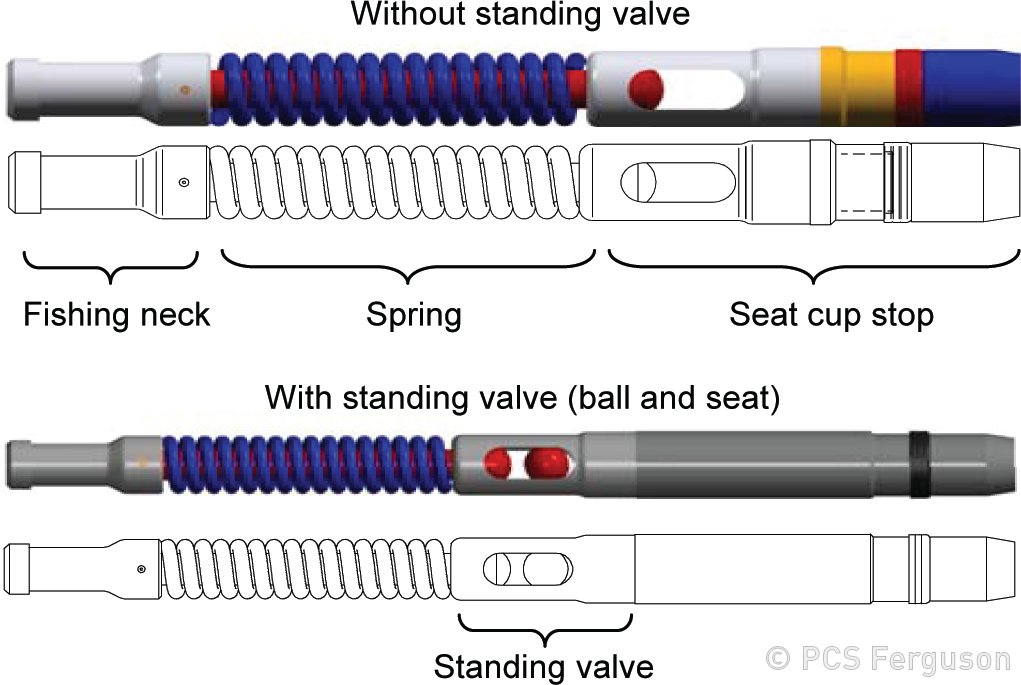 Without standing valve

Fishing neck

Spring

Seat cup stop

With standing valve (ball and seat)

Standing valve

© PCS Ferguson