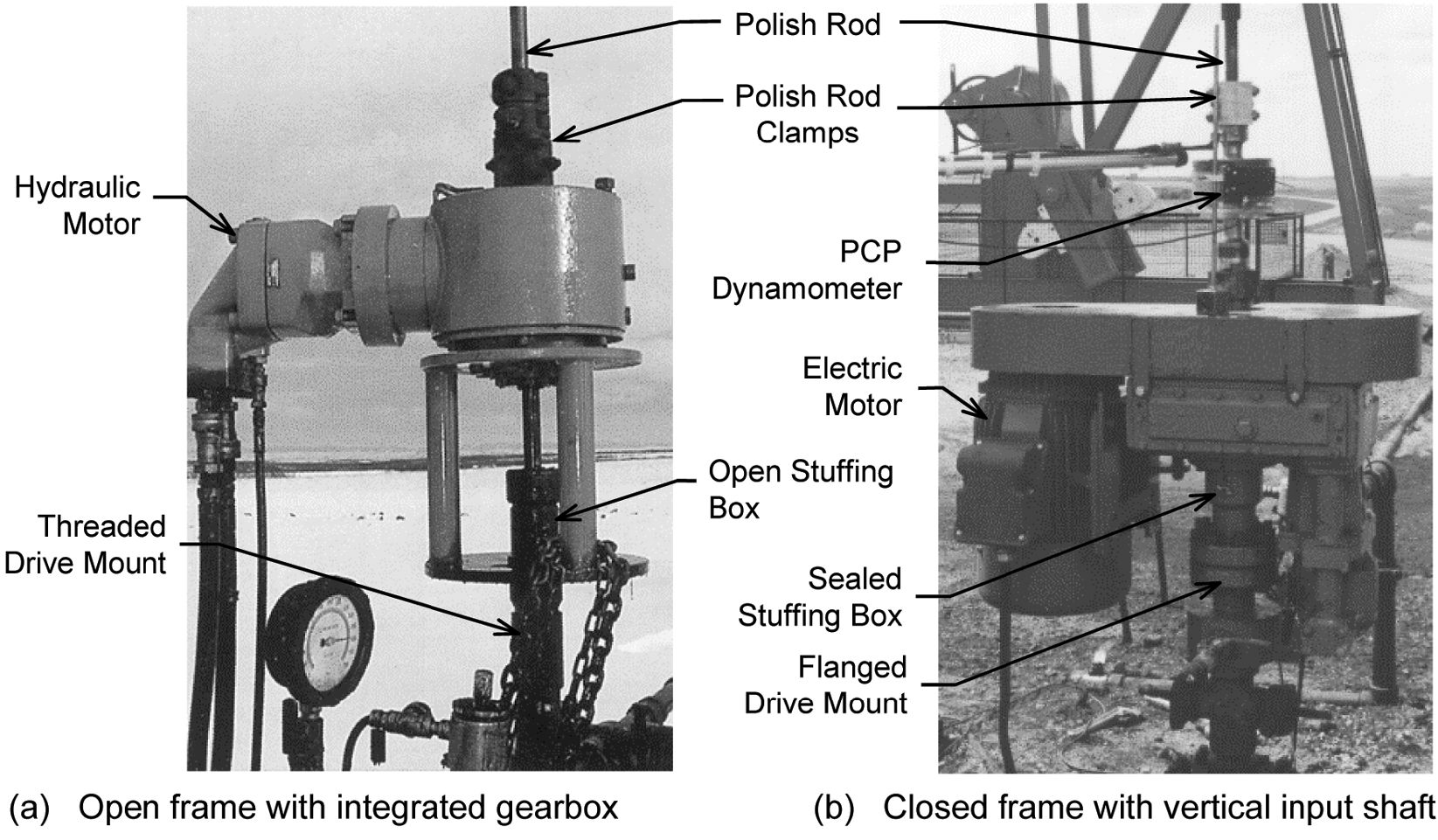 Polish Rod

Polish Rod Clamps

Hydraulic Motor

PCP Dynamometer

Electric Motor

Open Stuffing Box

Threaded Drive Mount

Sealed Stuffing Box

Flanged Drive Mount

(a) Open frame with integrated gearbox

(b) Closed frame with vertical input shaft