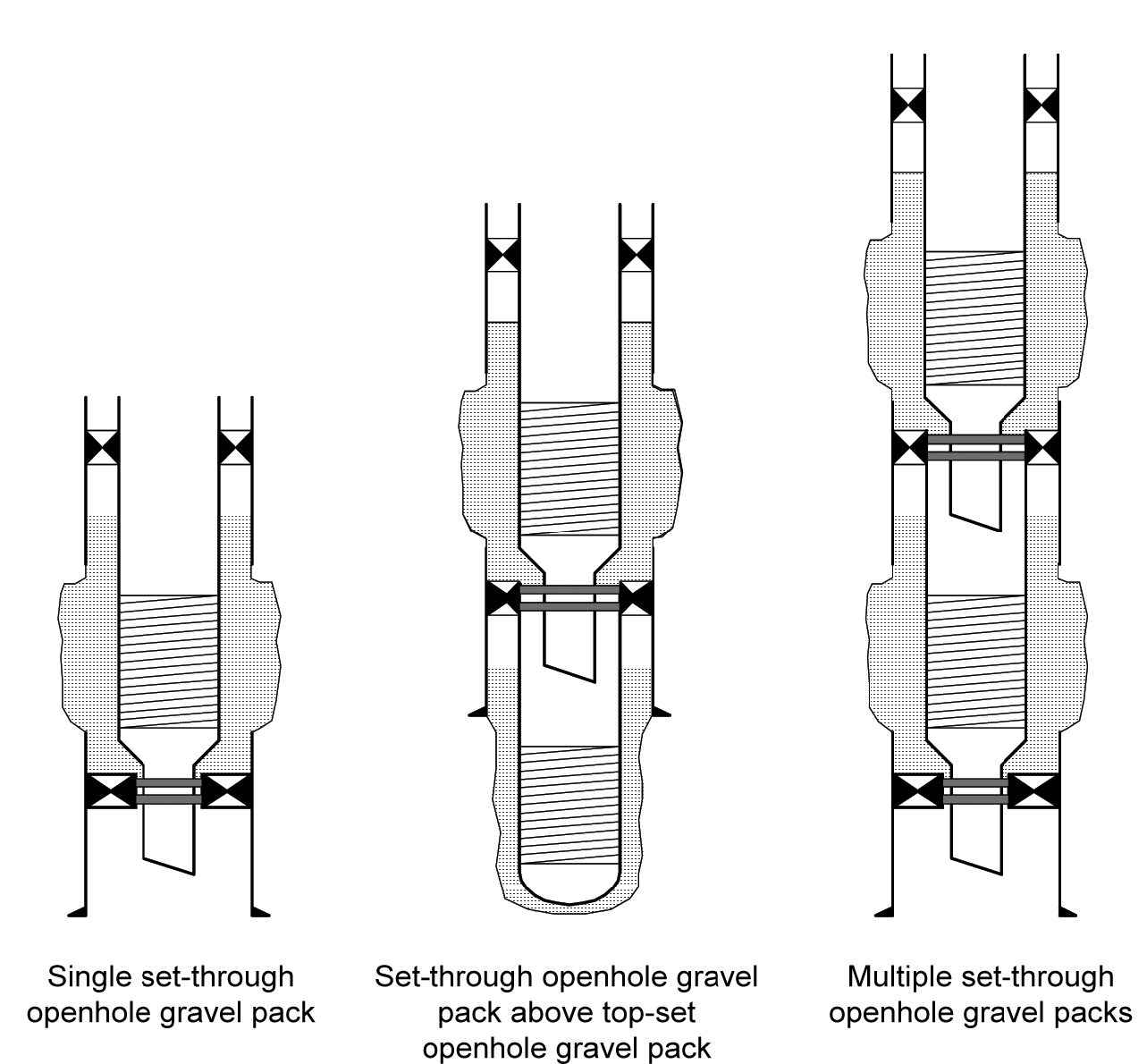 Single set-through openhole gravel pack

Set-through openhole gravel pack above top-set openhole gravel pack

Multiple set-through openhole gravel packs