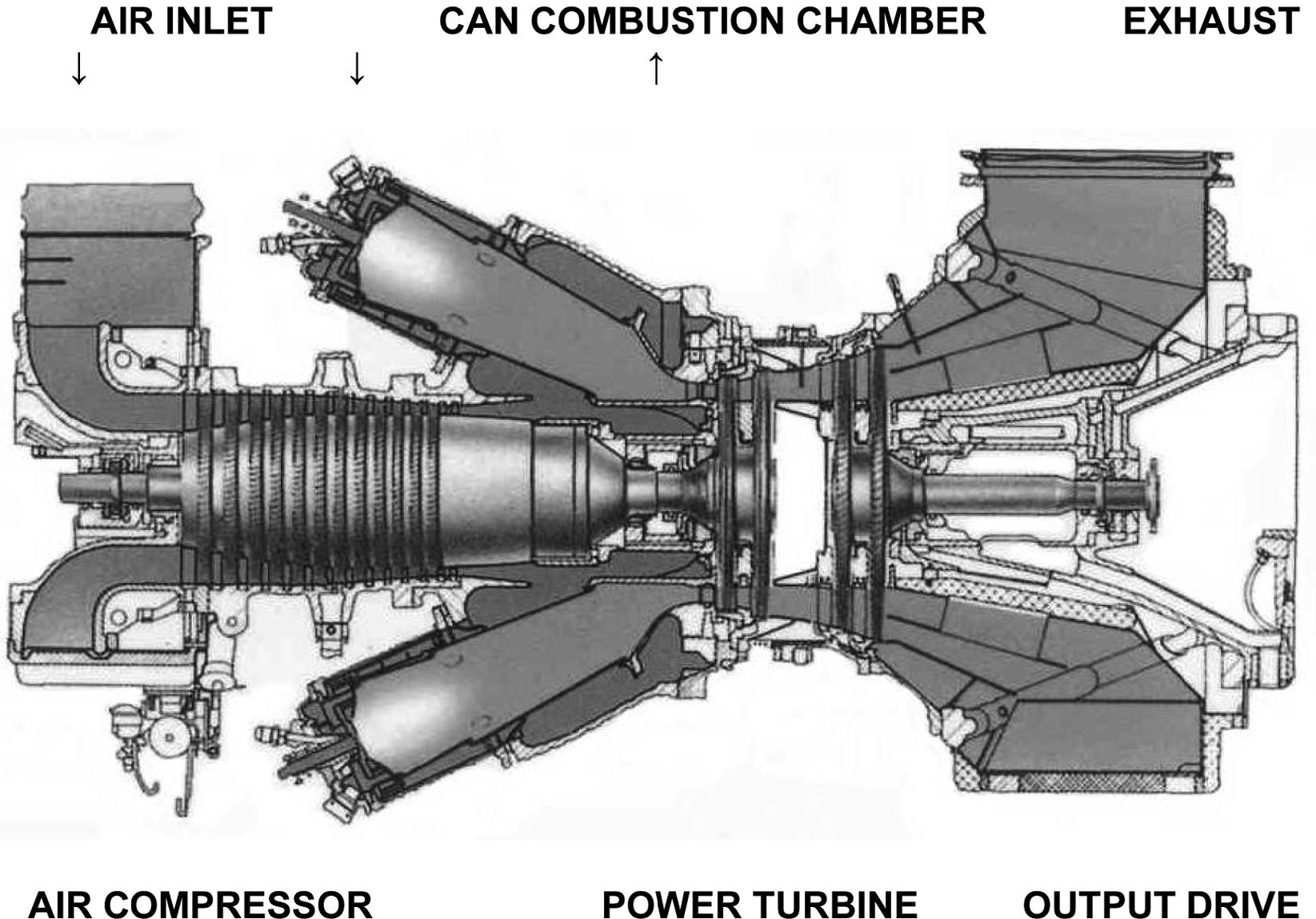 AIR INLET CAN COMBUSTION CHAMBER EXHAUST

↓ ↓ ↑

AIR COMPRESSOR POWER TURBINE OUTPUT DRIVE