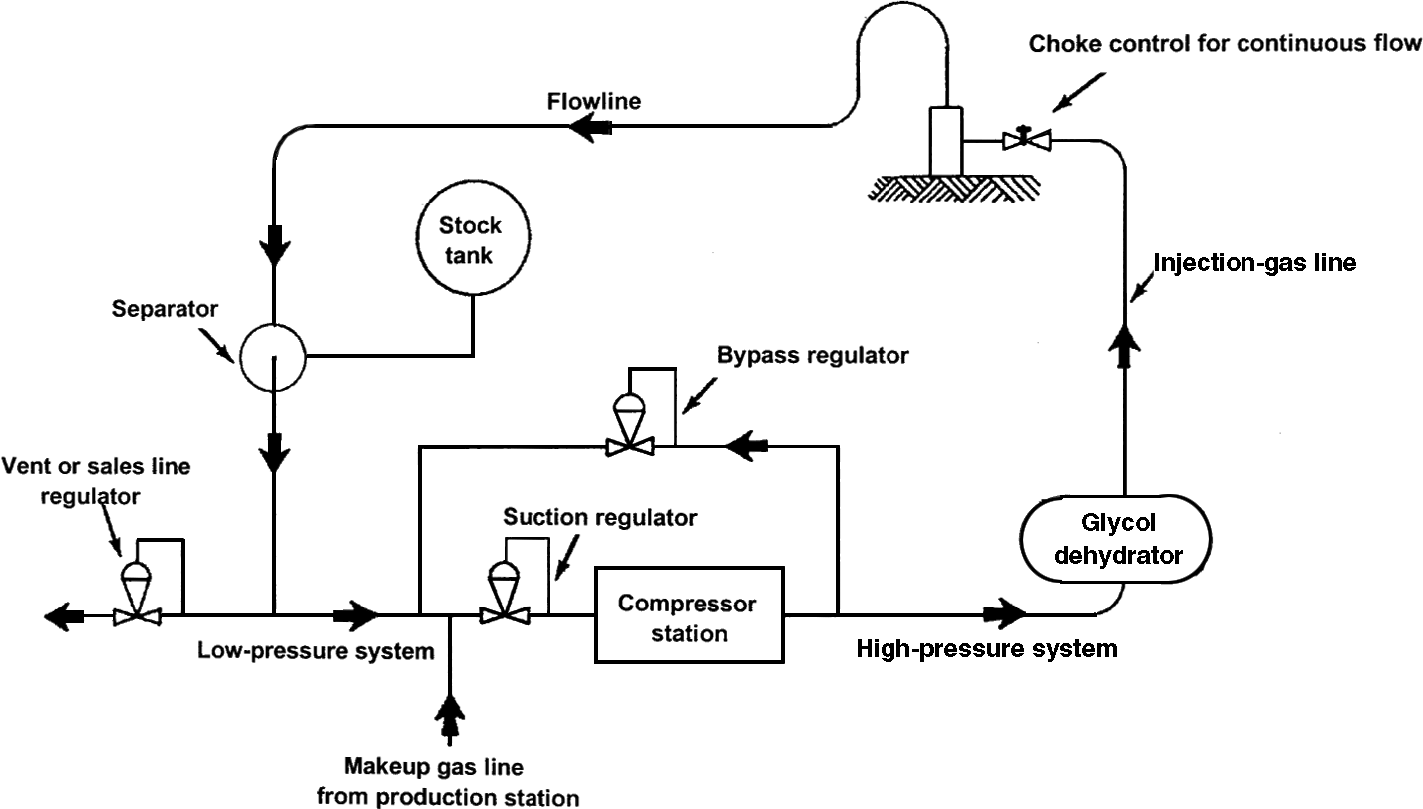 Choke control for continuous flow

Flowline

Stock tank

Injection-gas line

Separator

Bypass regulator

Vent or sales line regulator

Suction regulator

Glycol dehydrator

Compressor station

Low-pressure system

High-pressure system

Makeup gas line from production station