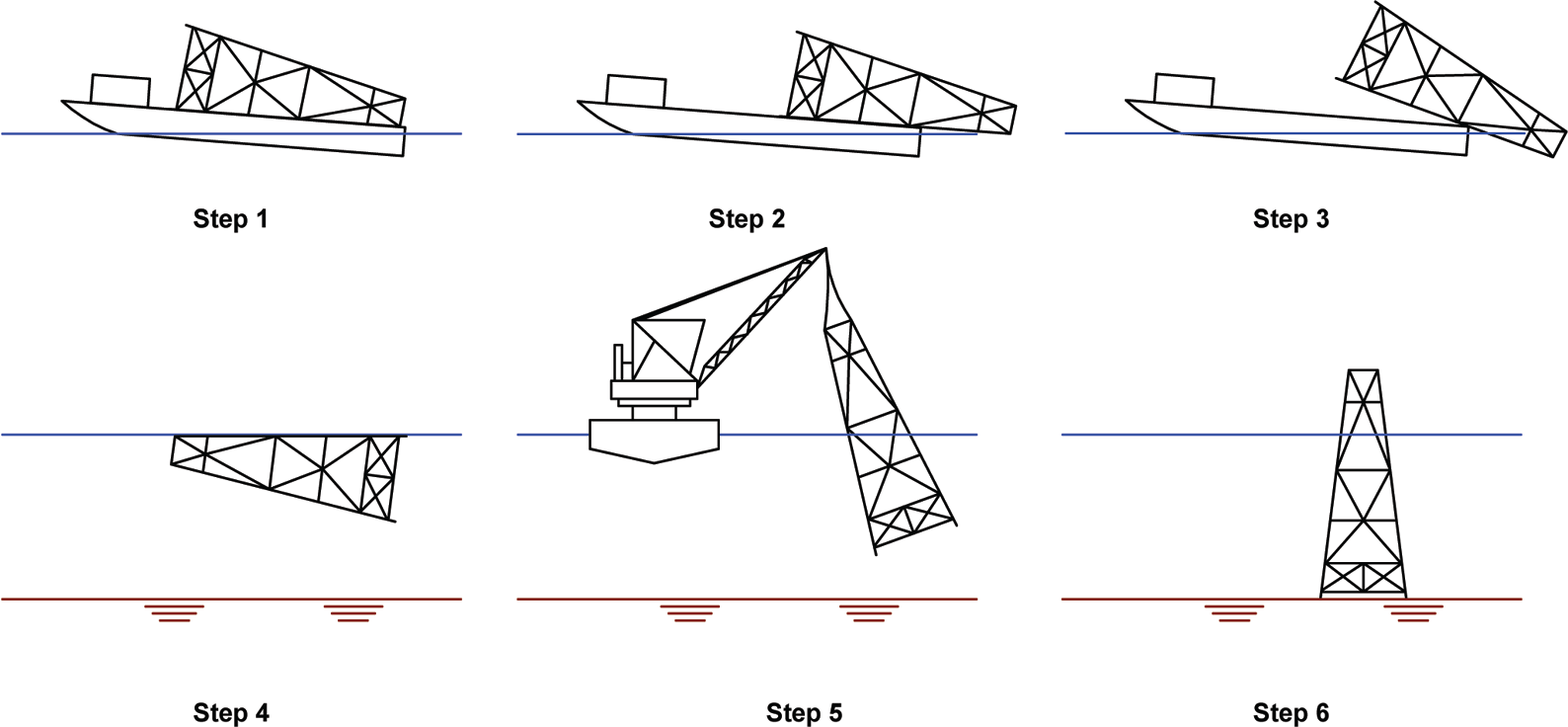 Step 1

Step 2

Step 3

Step 4

Step 5

Step 6