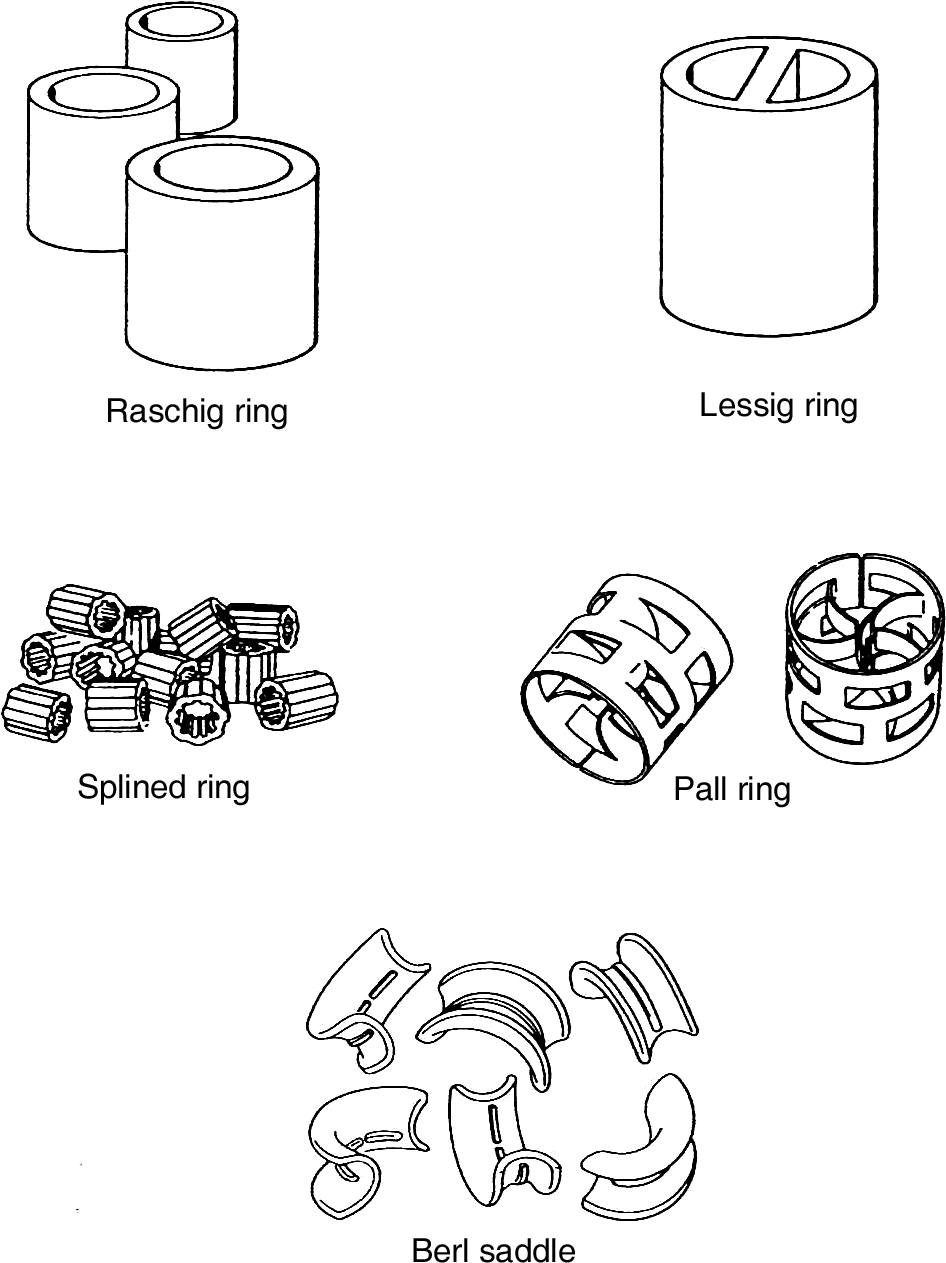 Raschig ring

Lessig ring

Splined ring

Pall ring

Berl saddle