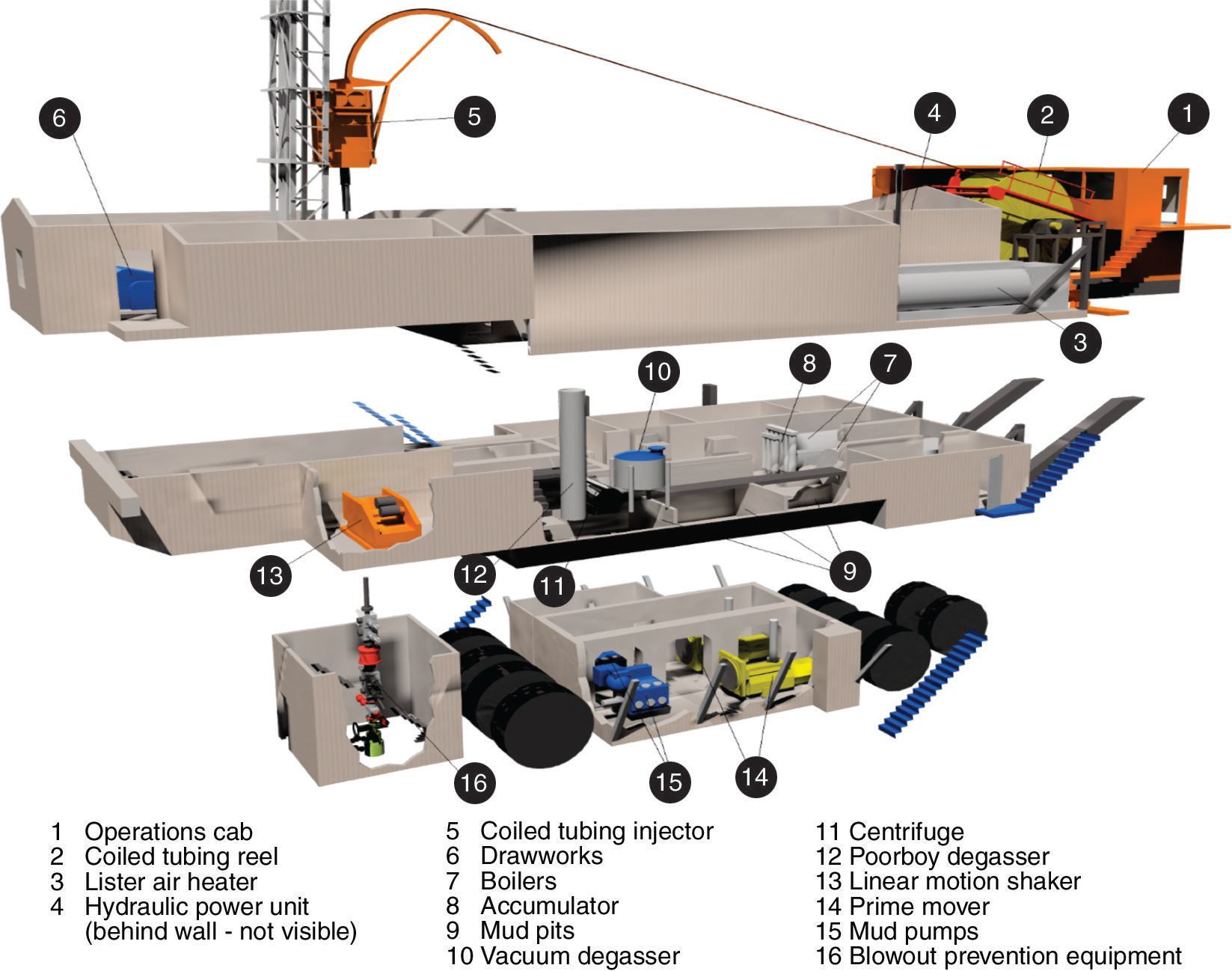 6
5
4
2
1
3
10
8
7
13
12
11
9
16
15
14

1 Operations cab
2 Coiled tubing reel
3 Lister air heater
4 Hydraulic power unit (behind wall - not visible)

5 Coiled tubing injector
6 Drawworks
7 Boilers
8 Accumulator
9 Mud pits
10 Vacuum degasser

11 Centrifuge
12 Poorboy degasser
13 Linear motion shaker
14 Prime mover
15 Mud pumps
16 Blowout prevention equipment